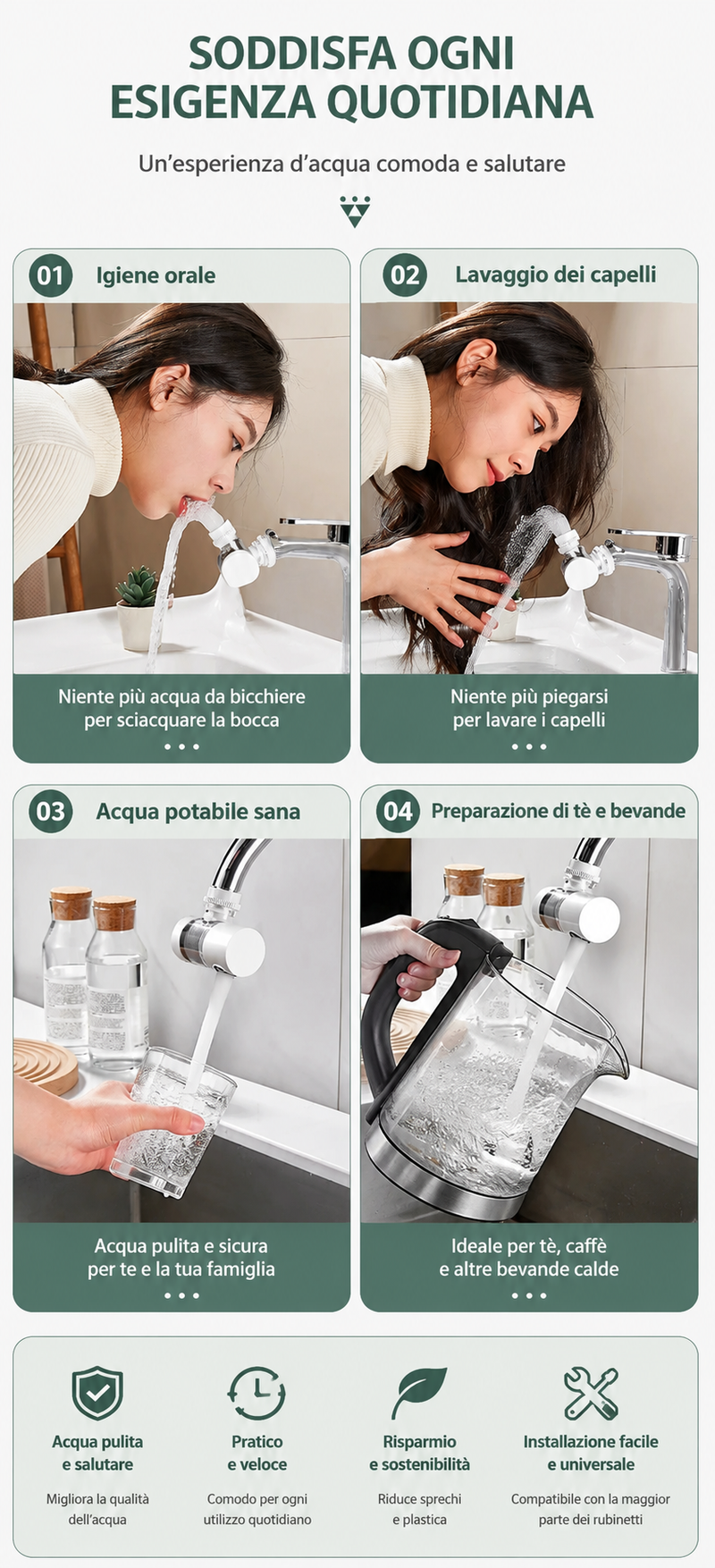 SODDISFA OGNI ESIGENZA QUOTIDIANA

Un'esperienza d'acqua comoda e salutare

01 Igiene orale

Niente più acqua da bicchiere per sciacquare la bocca

02 Lavaggio dei capelli

Niente più piegarsi per lavare i capelli

03 Acqua potabile sana

Acqua pulita e sicura per te e la tua famiglia

04 Preparazione di tè e bevande

Ideale per tè, caffè e altre bevande calde

Acqua pulita e salutare
Migliora la qualità dell'acqua

Pratico e veloce
Comodo per ogni utilizzo quotidiano

Risparmio e sostenibilità
Riduce sprechi e plastica

Installazione facile e universale
Compatibile con la maggior parte dei rubinetti